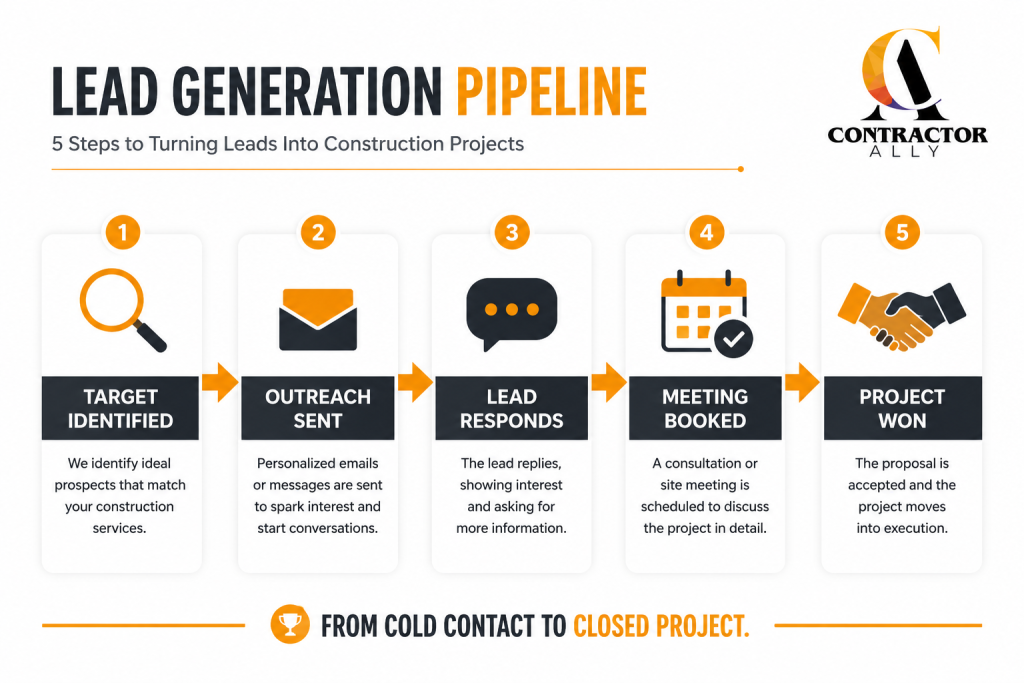 LEAD GENERATION PIPELINE

5 Steps to Turning Leads Into Construction Projects

CONTRACTOR ALLY

1
TARGET IDENTIFIED
We identify ideal prospects that match your construction services.

2
OUTREACH SENT
Personalized emails or messages are sent to spark interest and start conversations.

3
LEAD RESPONDS
The lead replies, showing interest and asking for more information.

4
MEETING BOOKED
A consultation or site meeting is scheduled to discuss the project in detail.

5
PROJECT WON
The proposal is accepted and the project moves into execution.

FROM COLD CONTACT TO CLOSED PROJECT.